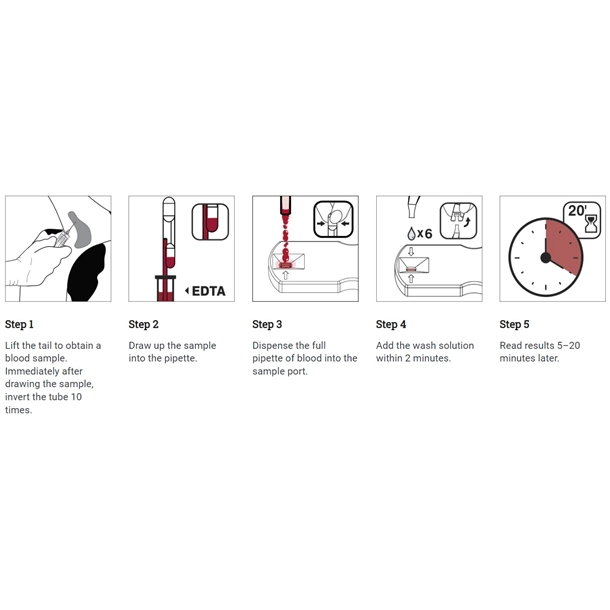 EDTA

x6

20'

Step 1

Lift the tail to obtain a blood sample. Immediately after drawing the sample, invert the tube 10 times.

Step 2

Draw up the sample into the pipette.

Step 3

Dispense the full pipette of blood into the sample port.

Step 4

Add the wash solution within 2 minutes.

Step 5

Read results 5–20 minutes later.