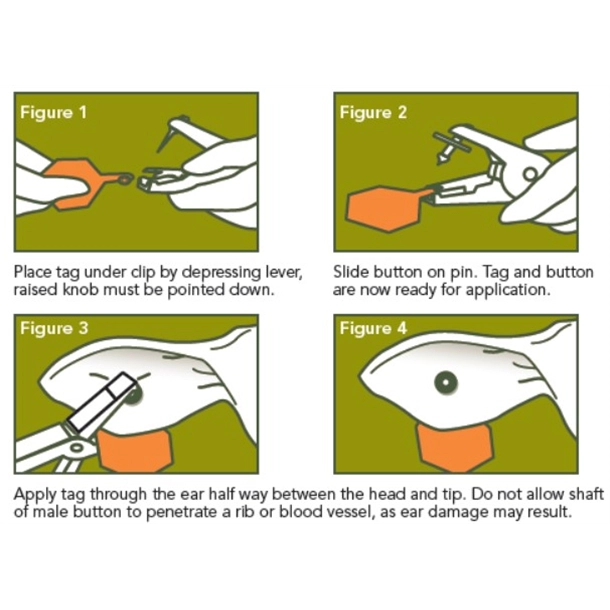 Figure 1

Place tag under clip by depressing lever, raised knob must be pointed down.

Figure 2

Slide button on pin. Tag and button are now ready for application.

Figure 3

Figure 4

Apply tag through the ear half way between the head and tip. Do not allow shaft of male button to penetrate a rib or blood vessel, as ear damage may result.